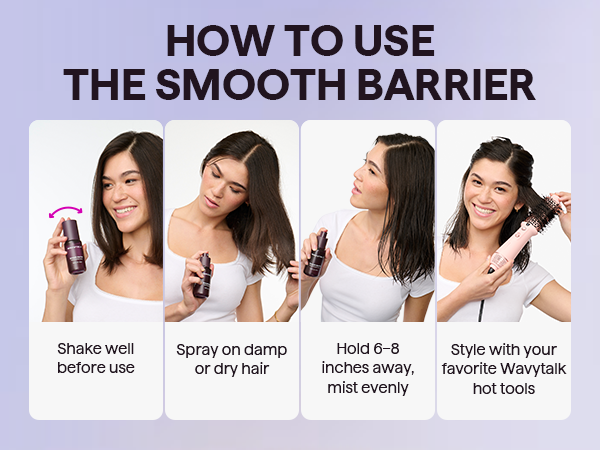 HOW TO USE
THE SMOOTH BARRIER

Shake well before use

Spray on damp or dry hair

Hold 6–8 inches away, mist evenly

Style with your favorite Wavytalk hot tools