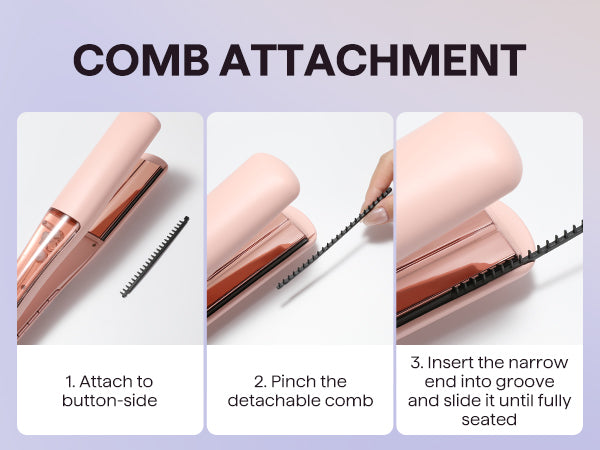 COMB ATTACHMENT

1. Attach to button-side

2. Pinch the detachable comb

3. Insert the narrow end into groove and slide it until fully seated