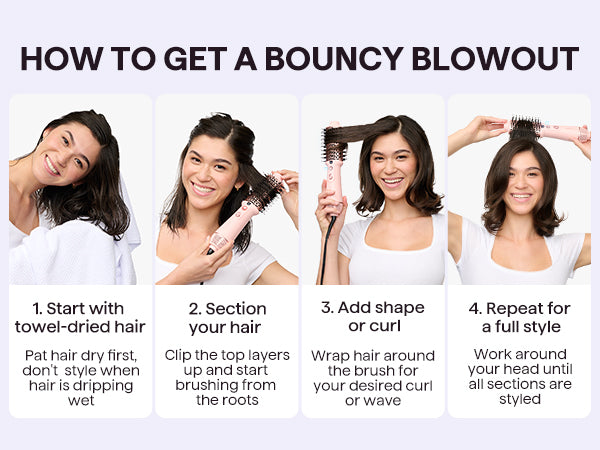 HOW TO GET A BOUNCY BLOWOUT

1. Start with towel-dried hair

Pat hair dry first, don't style when hair is dripping wet

2. Section your hair

Clip the top layers up and start brushing from the roots

3. Add shape or curl

Wrap hair around the brush for your desired curl or wave

4. Repeat for a full style

Work around your head until all sections are styled